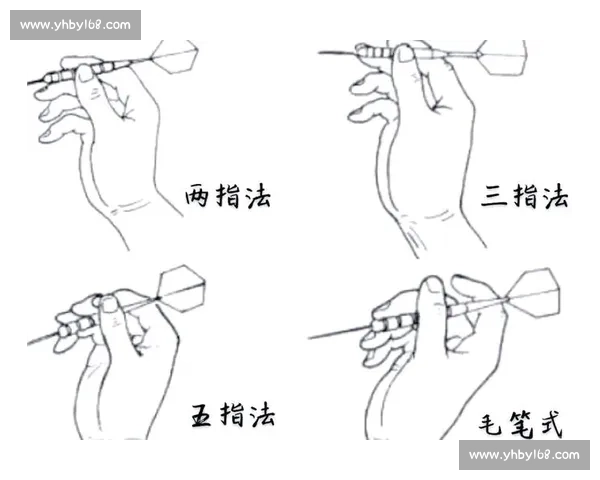 www.yhby168.com

两指法

三指法

五指法

毛笔式

www.yhby168.com